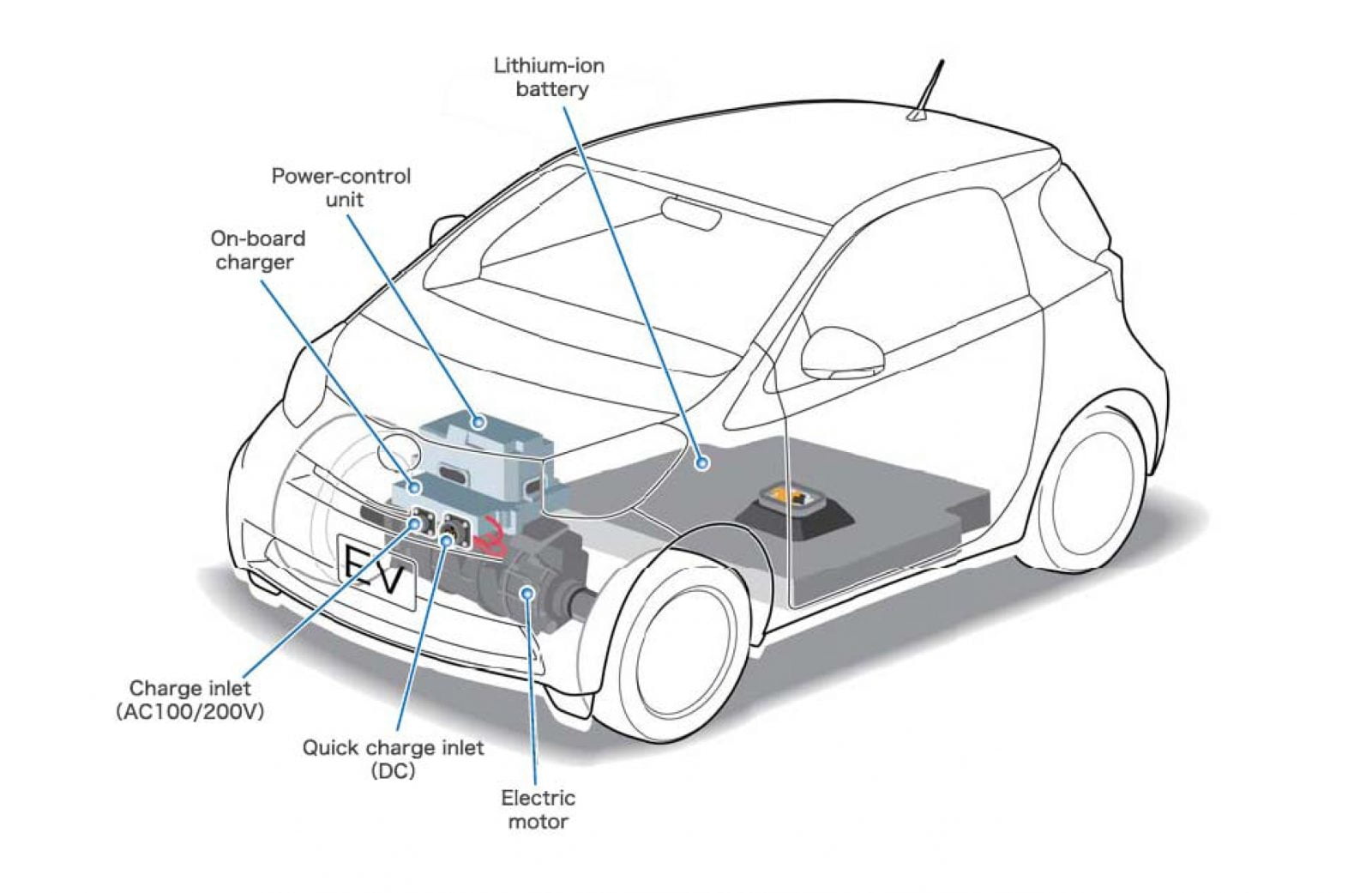 Lithium-ion battery

Power-control unit

On-board charger

EV

Charge inlet (AC100/200V)

Quick charge inlet (DC)

Electric motor